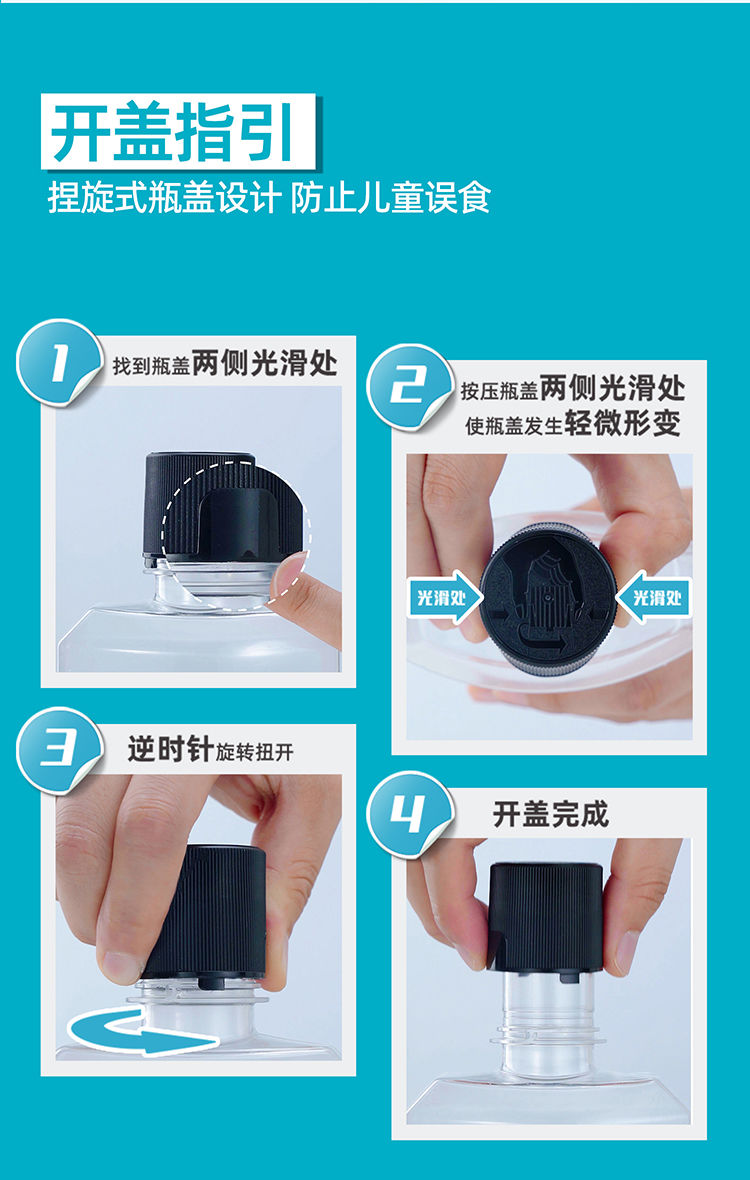 开盖指引
捏旋式瓶盖设计 防止儿童误食

1
找到瓶盖两侧光滑处

2
按压瓶盖两侧光滑处
使瓶盖发生轻微形变

光滑处
光滑处

3
逆时针旋转扭开

4
开盖完成